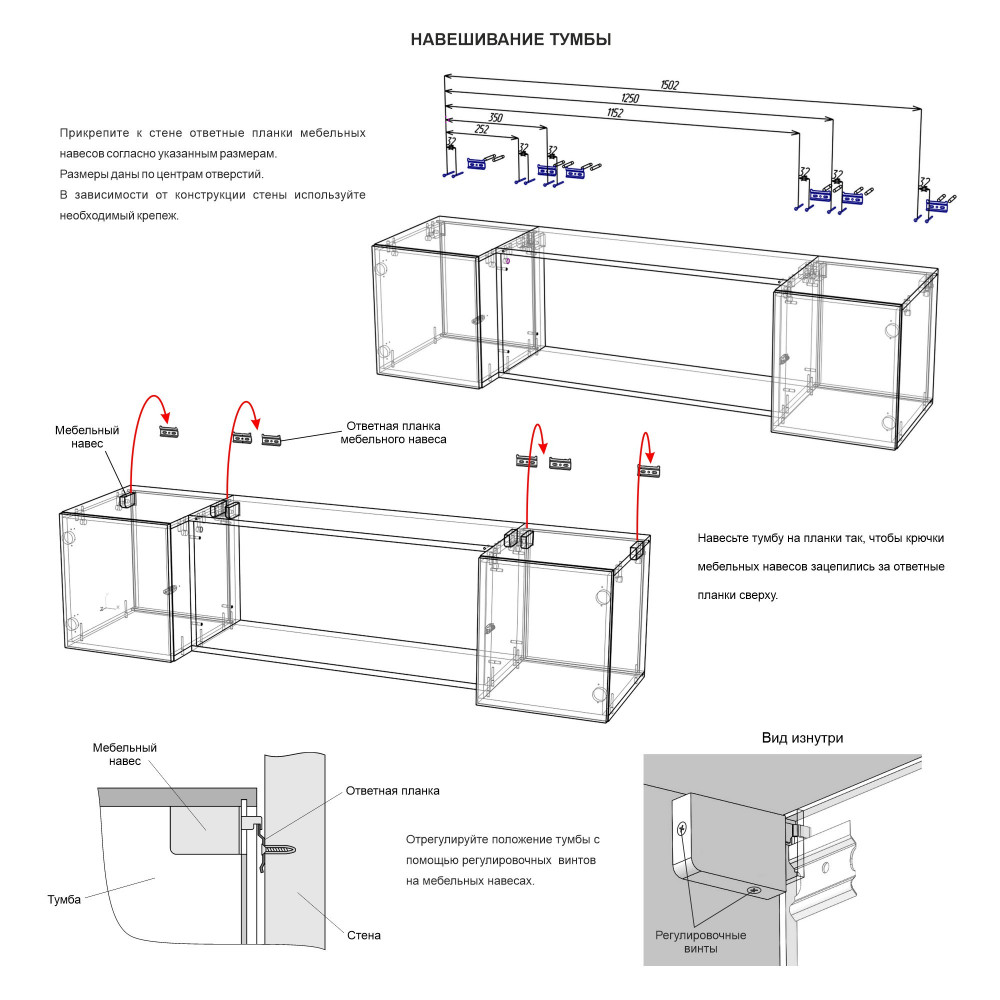 НАВЕШИВАНИЕ ТУМБЫ

Прикрепите к стене ответные планки мебельных навесов согласно указанным размерам.
Размеры даны по центрам отверстий.
В зависимости от конструкции стены используйте необходимый крепеж.

1502
1250
1152
350
252
32
32
32
32
32
32

Мебельный навес

Ответная планка мебельного навеса

Навесьте тумбу на планки так, чтобы крючки мебельных навесов зацепились за ответные планки сверху.

Мебельный навес

Ответная планка

Тумба

Стена

Отрегулируйте положение тумбы с помощью регулировочных винтов на мебельных навесах.

Вид изнутри

Регулировочные винты