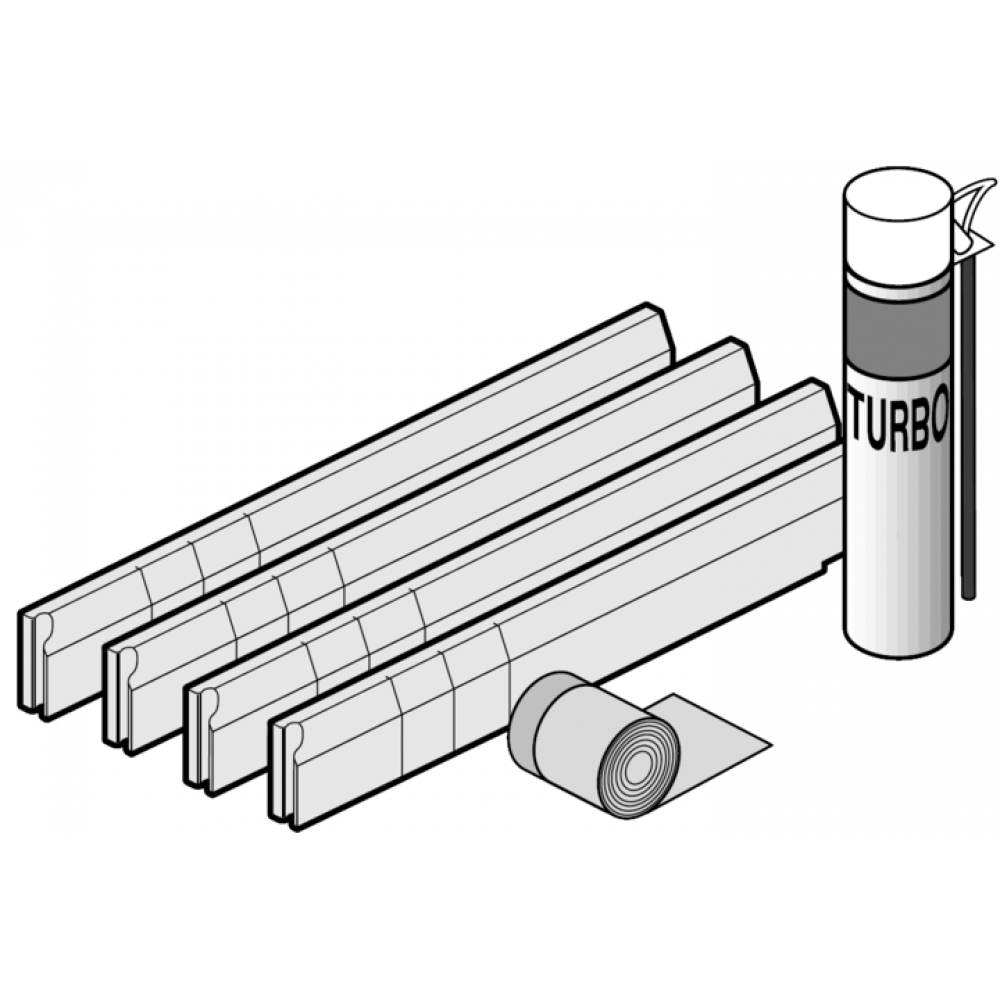 TURBO