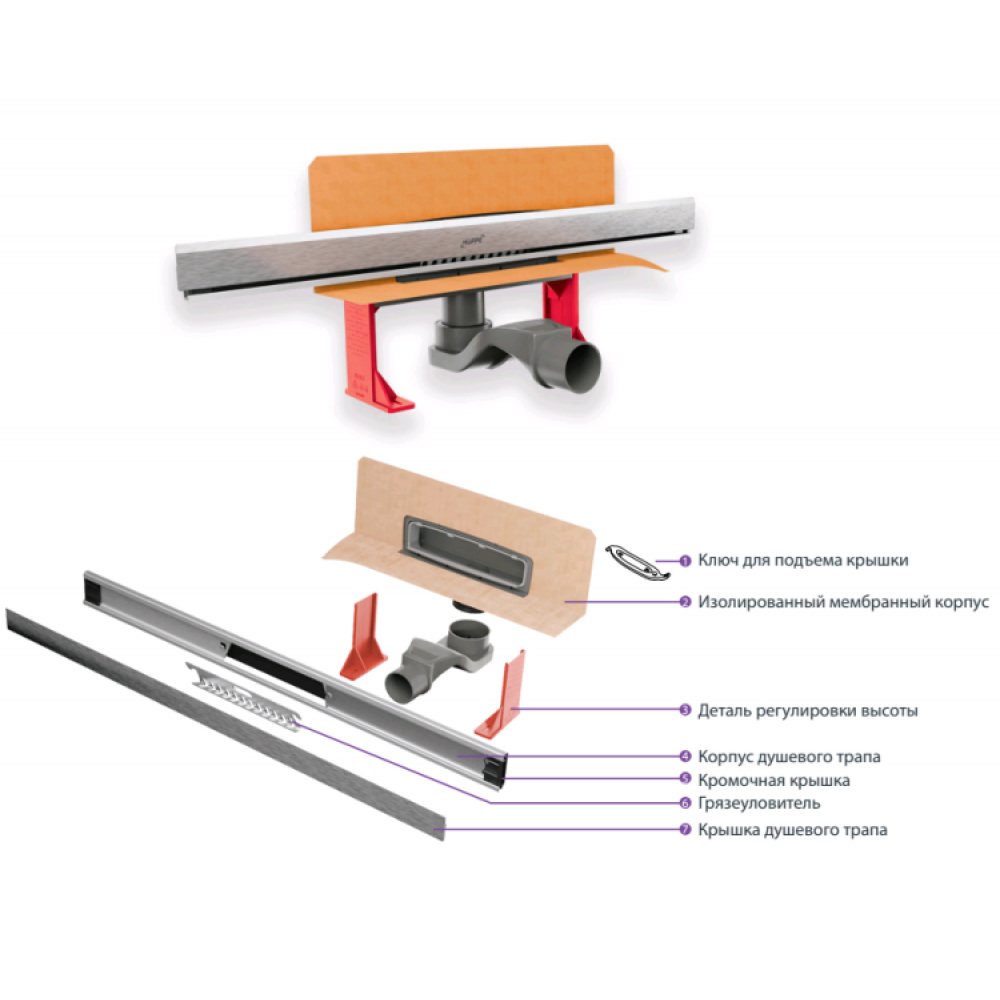 1 Ключ для подъема крышки
2 Изолированный мембранный корпус
3 Деталь регулировки высоты
4 Корпус душевого трапа
5 Кромочная крышка
6 Грязеуловитель
7 Крышка душевого трапа