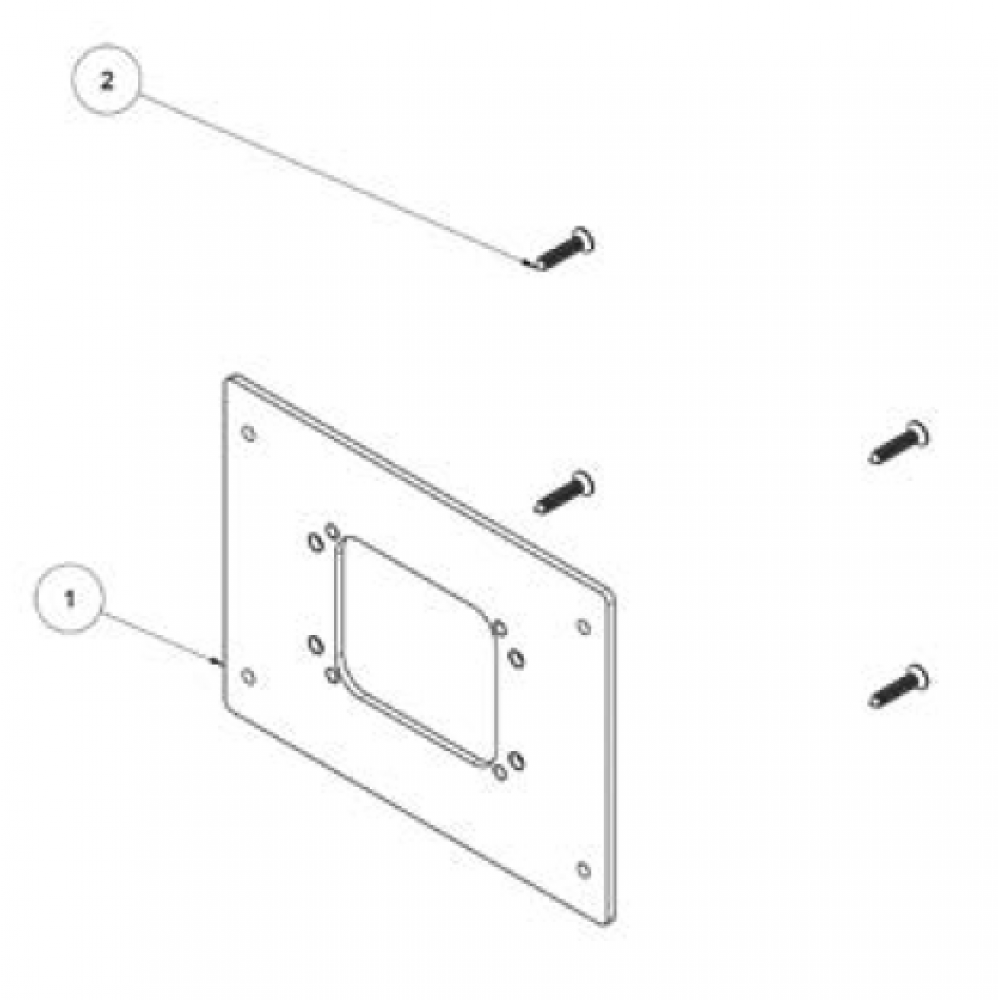 2

1