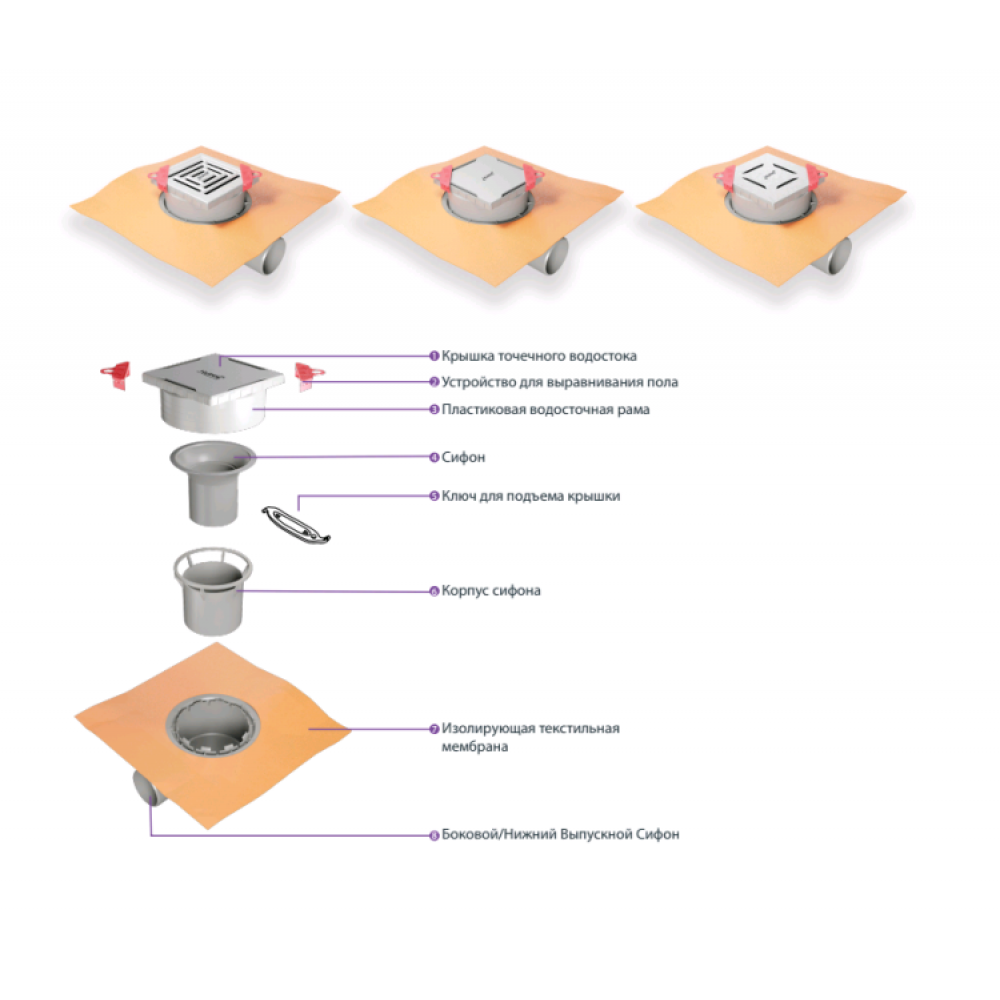 1 Крышка точечного водостока
2 Устройство для выравнивания пола
3 Пластиковая водосточная рама
4 Сифон
5 Ключ для подъема крышки
6 Корпус сифона
7 Изолирующая текстильная мембрана
8 Боковой/Нижний Выпускной Сифон