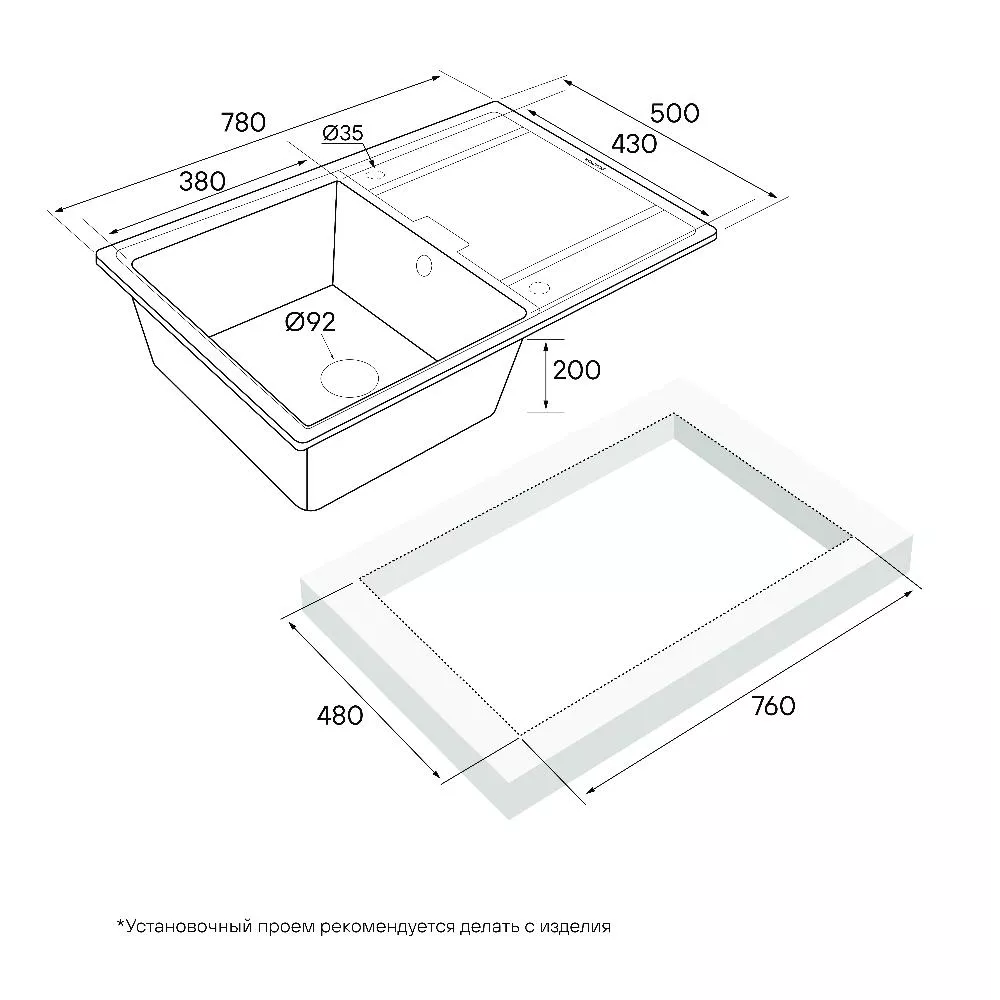 780

500

Ø35

430

380

Ø92

200

480

760

*Установочный проем рекомендуется делать с изделия