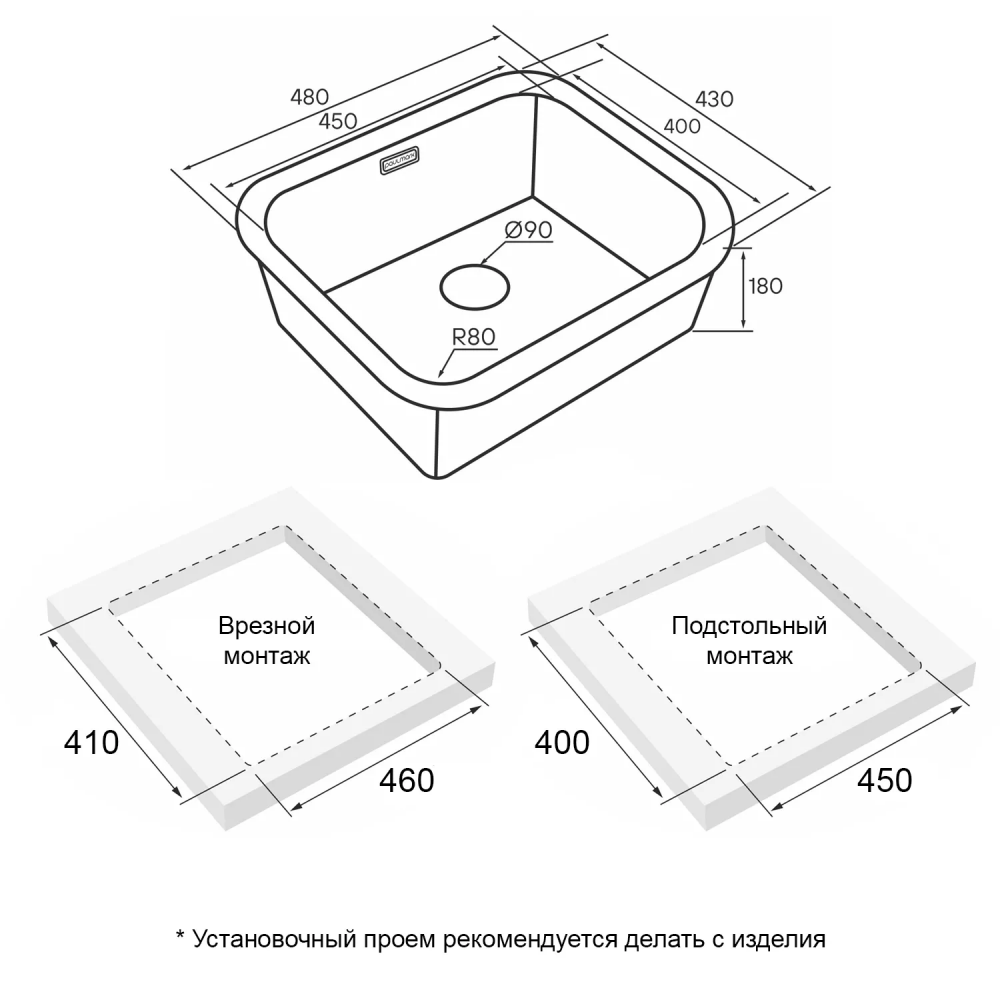 480
450
430
400
paulmark
Ø90
180
R80

Врезной монтаж
410
460

Подстольный монтаж
400
450

* Установочный проем рекомендуется делать с изделия