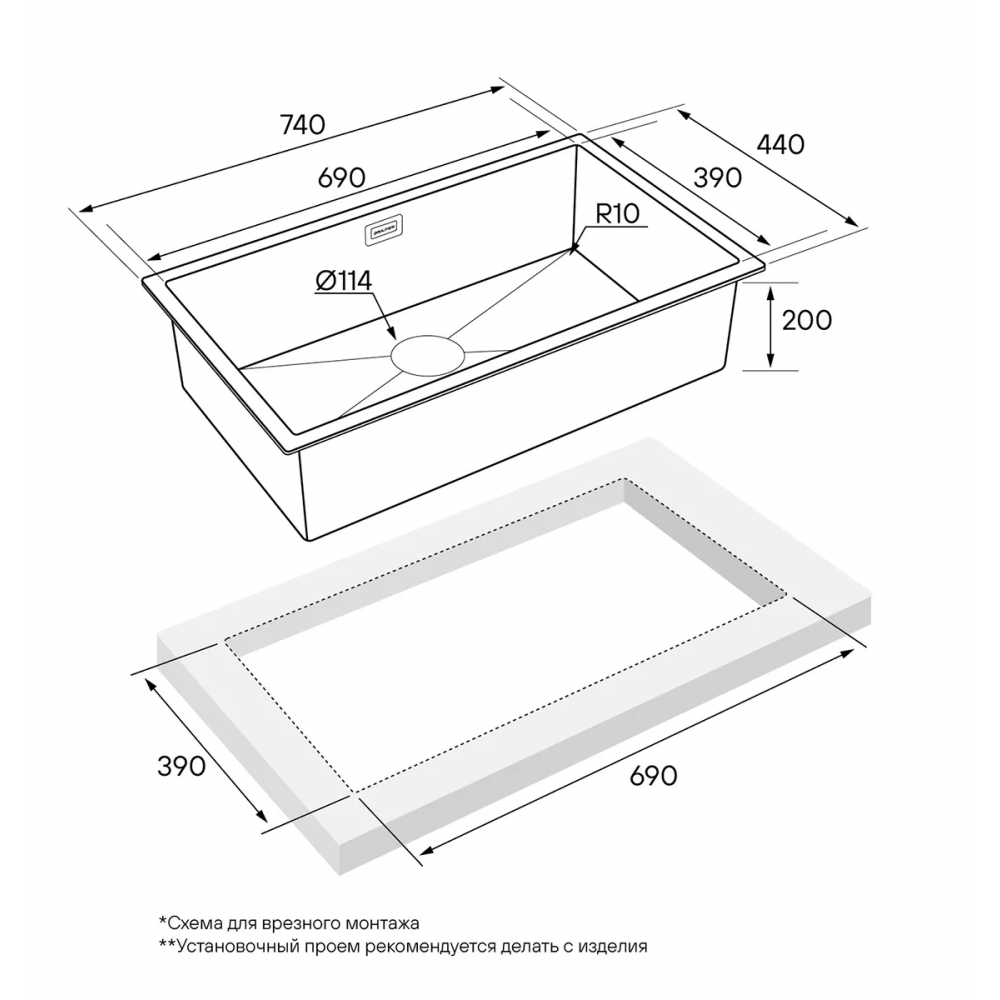 740
690
440
390
R10
Ø114
200
390
690

*Схема для врезного монтажа
**Установочный проем рекомендуется делать с изделия