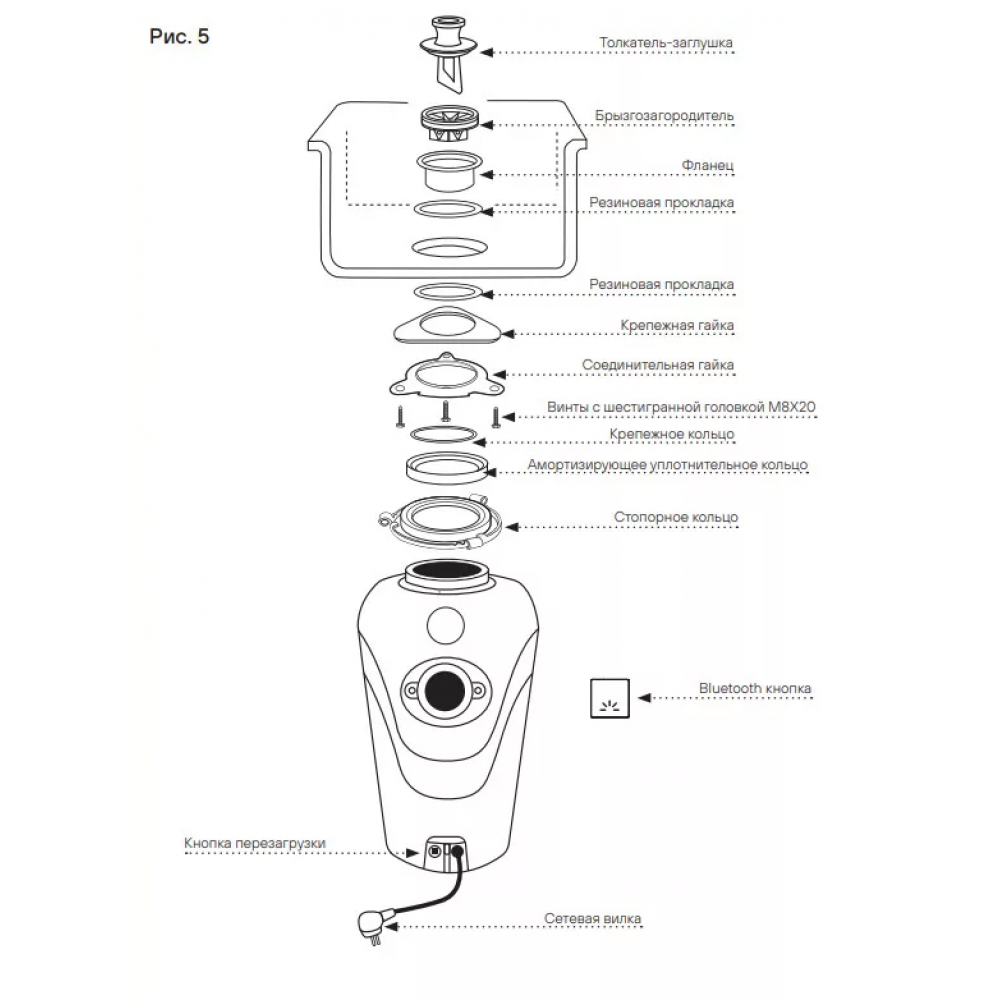 Рис. 5

Толкатель-заглушка

Брызгозагородитель

Фланец

Резиновая прокладка

Резиновая прокладка

Крепежная гайка

Соединительная гайка

Винты с шестигранной головкой M8X20

Крепежное кольцо

Амортизирующее уплотнительное кольцо

Стопорное кольцо

Bluetooth кнопка

Кнопка перезагрузки

Сетевая вилка