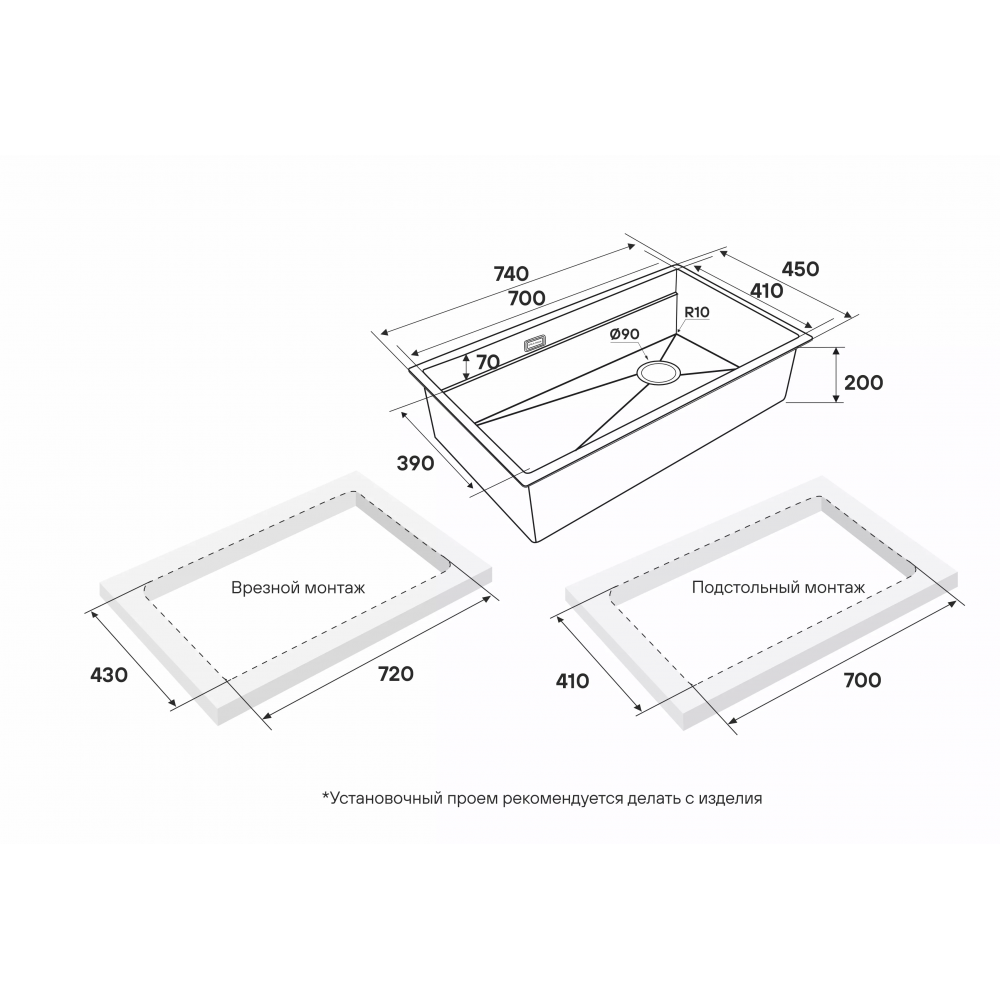 740
700
450
410
R10
Ø90
70
200
390

Врезной монтаж
430
720

Подстольный монтаж
410
700

*Установочный проем рекомендуется делать с изделия