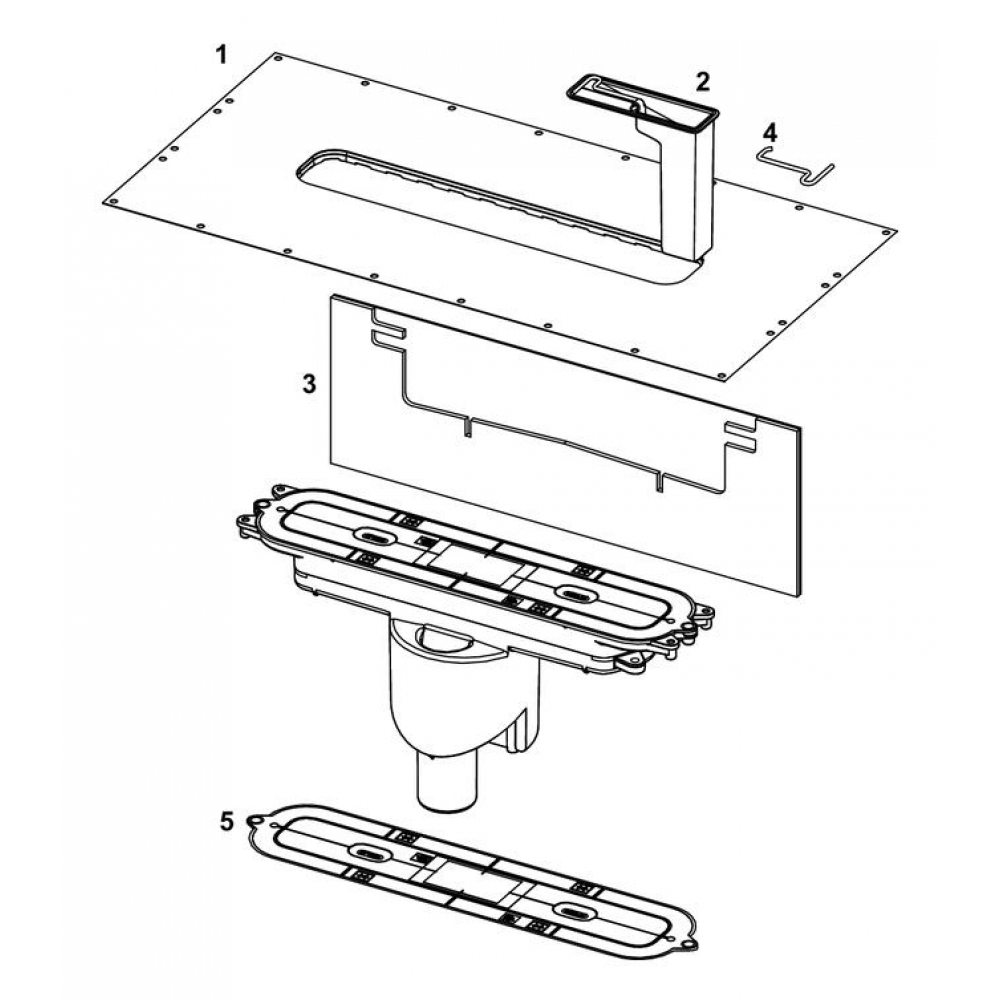 1
2
4
3
5