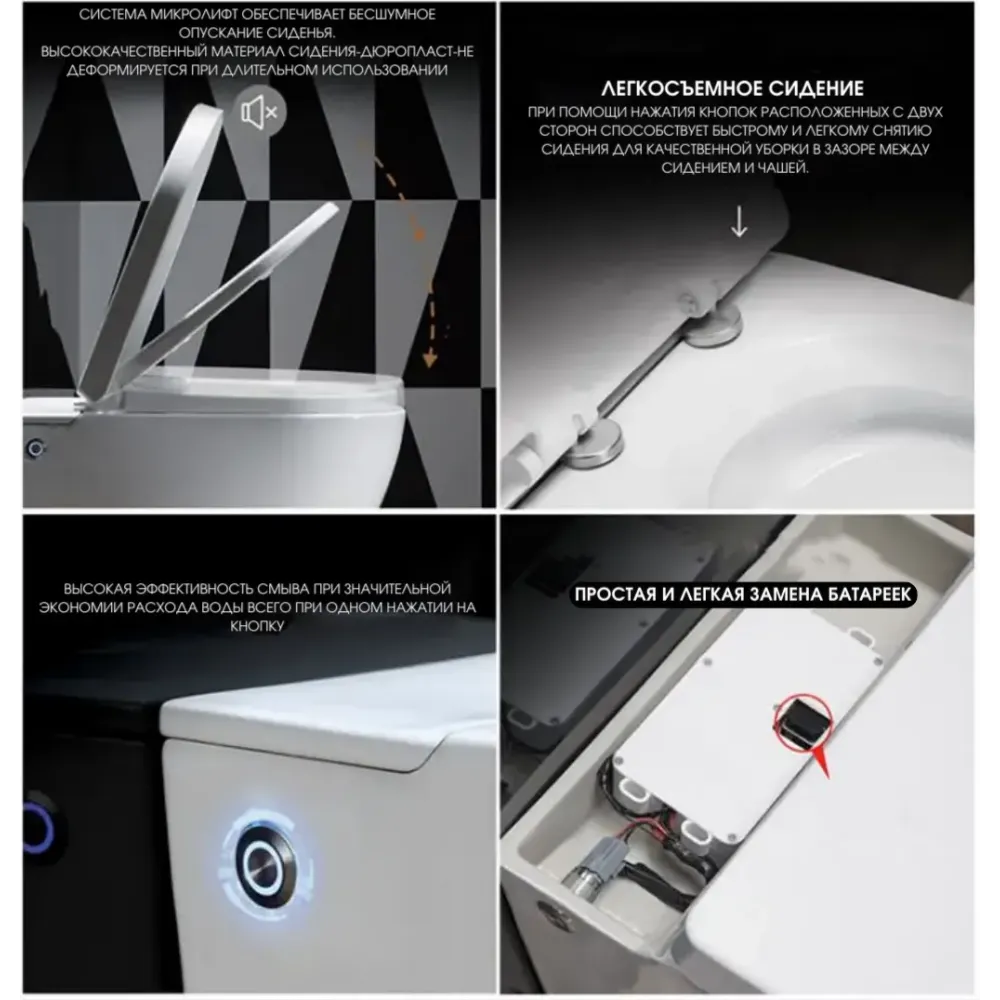 СИСТЕМА МИКРОЛИФТ ОБЕСПЕЧИВАЕТ БЕСШУМНОЕ ОПУСКАНИЕ СИДЕНЬЯ.
ВЫСОКОКАЧЕСТВЕННЫЙ МАТЕРИАЛ СИДЕНИЯ-ДЮРОПЛАСТ-НЕ ДЕФОРМИРУЕТСЯ ПРИ ДЛИТЕЛЬНОМ ИСПОЛЬЗОВАНИИ

ЛЕГКОСЪЕМНОЕ СИДЕНИЕ

ПРИ ПОМОЩИ НАЖАТИЯ КНОПОК РАСПОЛОЖЕННЫХ С ДВУХ СТОРОН СПОСОБСТВУЕТ БЫСТРОМУ И ЛЕГКОМУ СНЯТИЮ СИДЕНИЯ ДЛЯ КАЧЕСТВЕННОЙ УБОРКИ В ЗАЗОРЕ МЕЖДУ СИДЕНИЕМ И ЧАШЕЙ.

ВЫСОКАЯ ЭФФЕКТИВНОСТЬ СМЫВА ПРИ ЗНАЧИТЕЛЬНОЙ ЭКОНОМИИ РАСХОДА ВОДЫ ВСЕГО ПРИ ОДНОМ НАЖАТИИ НА КНОПКУ

ПРОСТАЯ И ЛЕГКАЯ ЗАМЕНА БАТАРЕЕК