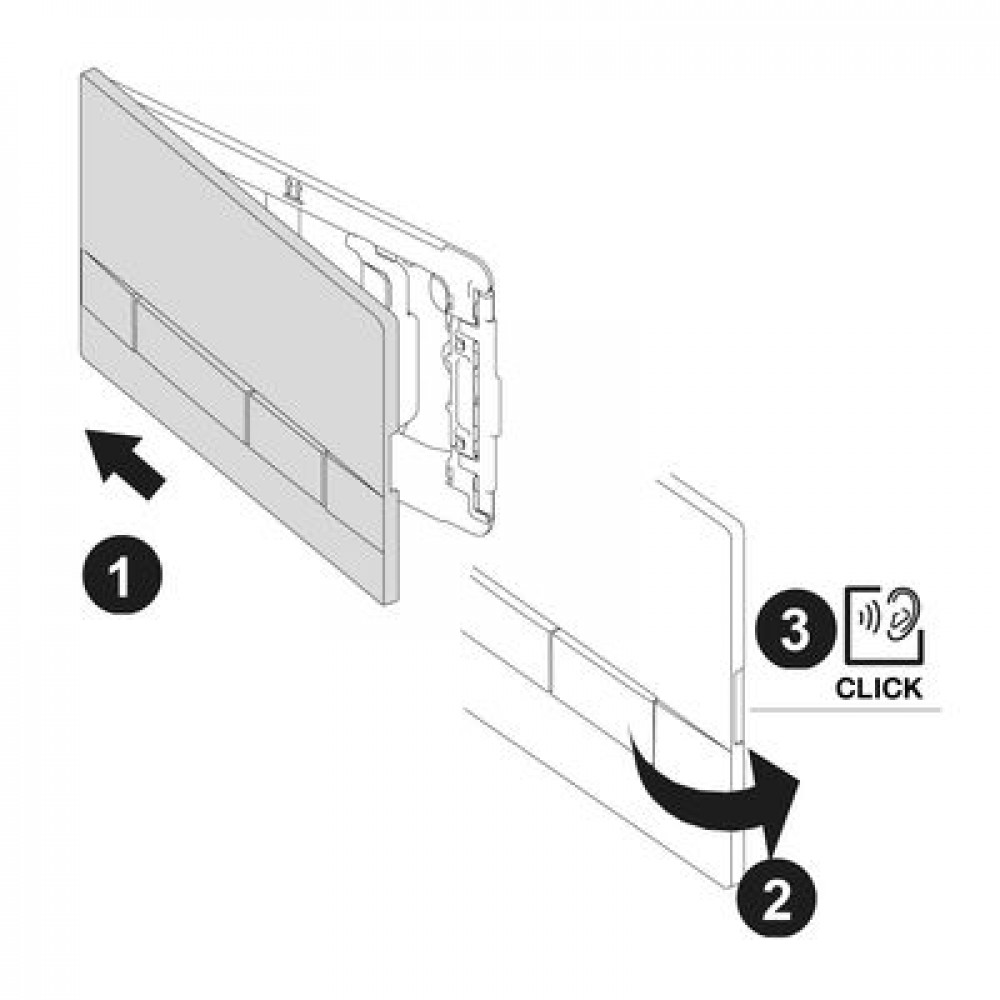 1

3

CLICK

2