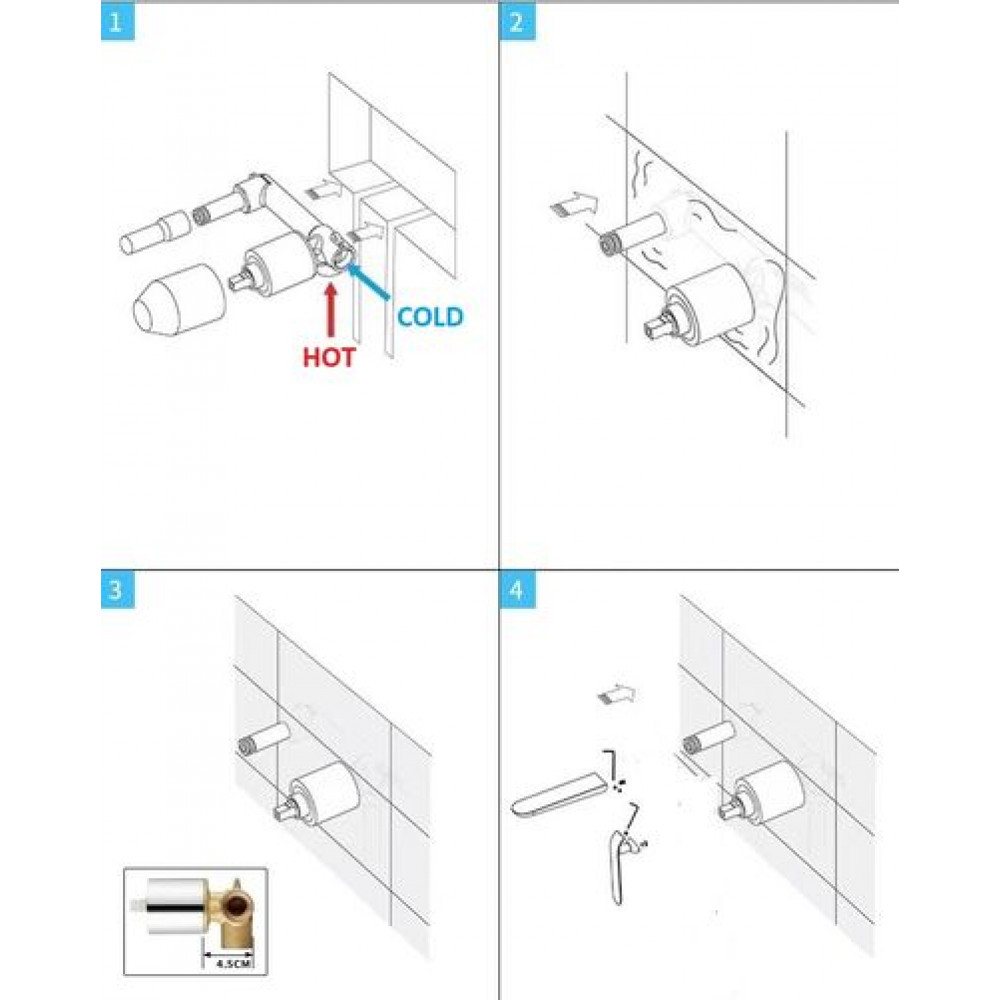 1

COLD

HOT

2

3

4.5CM

4