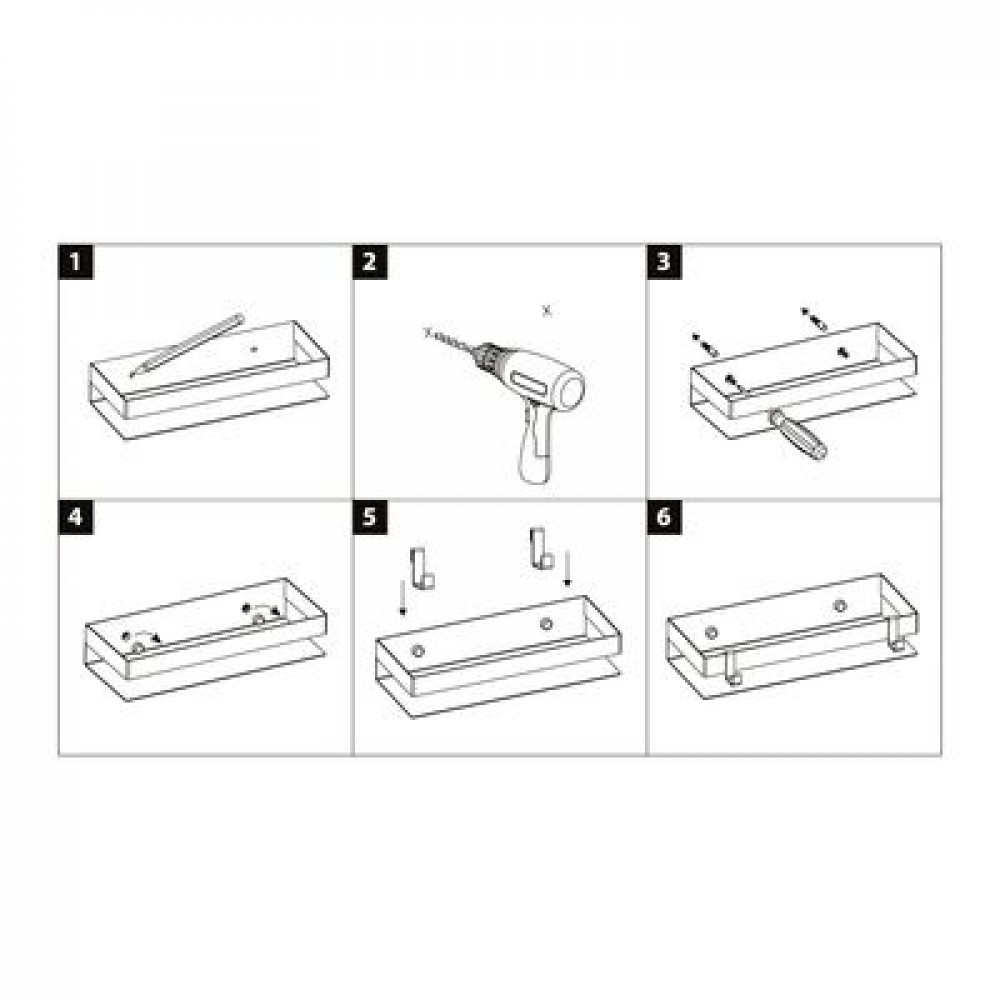 1

2

3

4

5

6